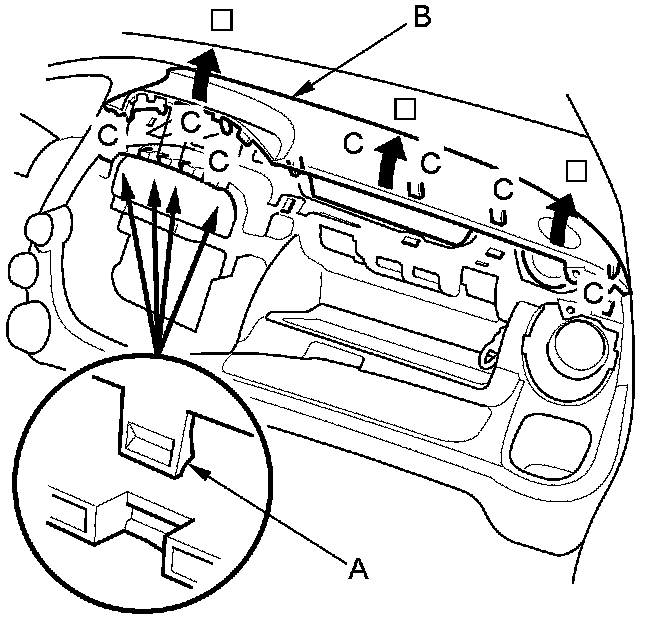 B
C
C
C
C
C
C
C
A