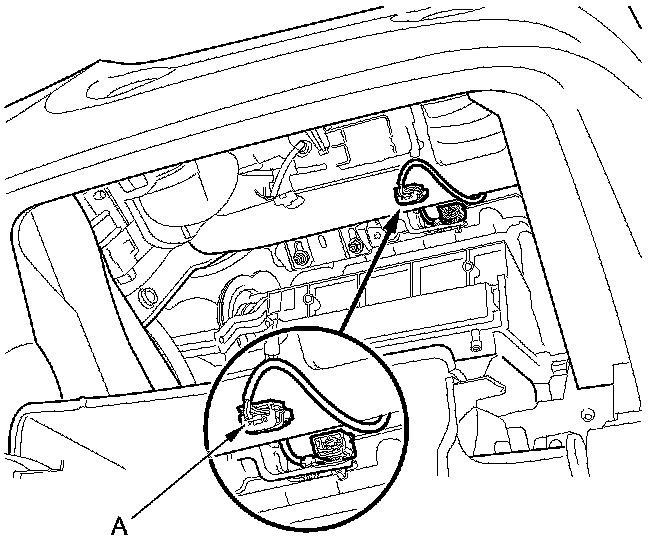 A