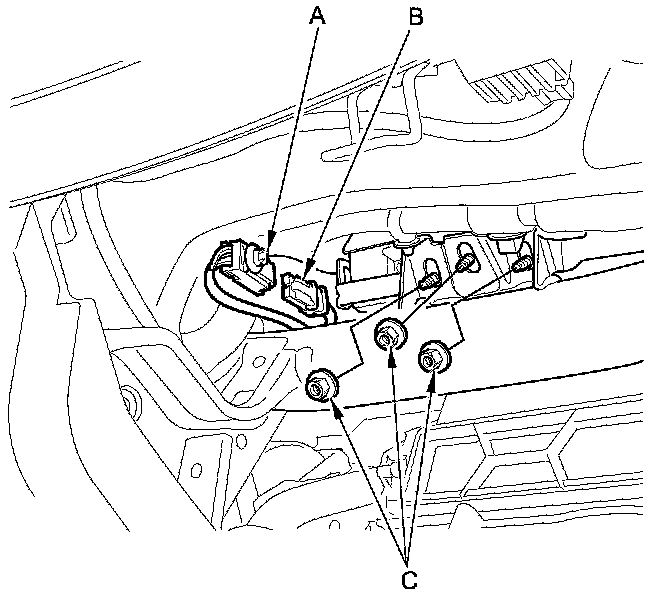 A
B
C