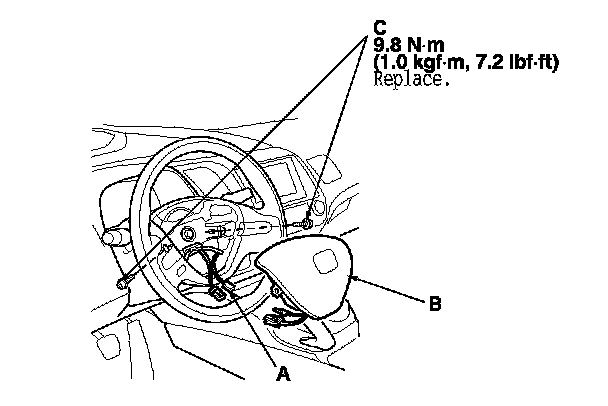 C
9.8 N·m
(1.0 kgf·m, 7.2 lbf·ft)
Replace.

B

A