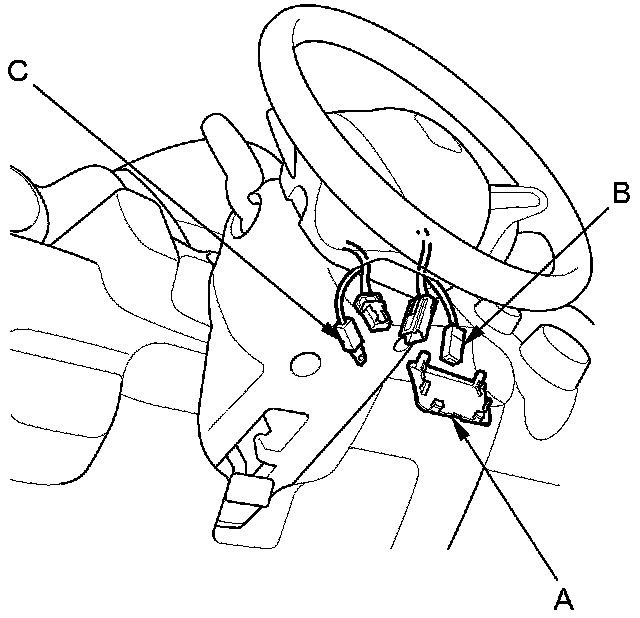 C
B
A