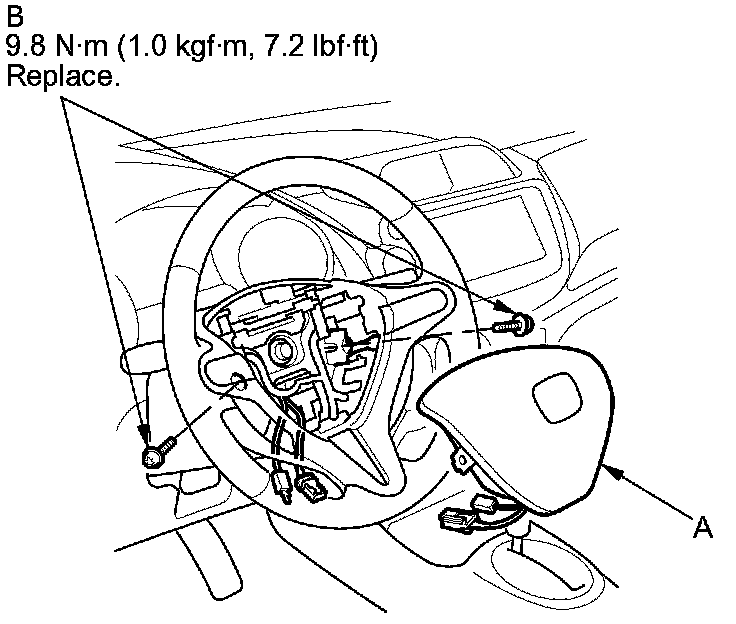 B
9.8 N·m (1.0 kgf·m, 7.2 lbf·ft)
Replace.

A