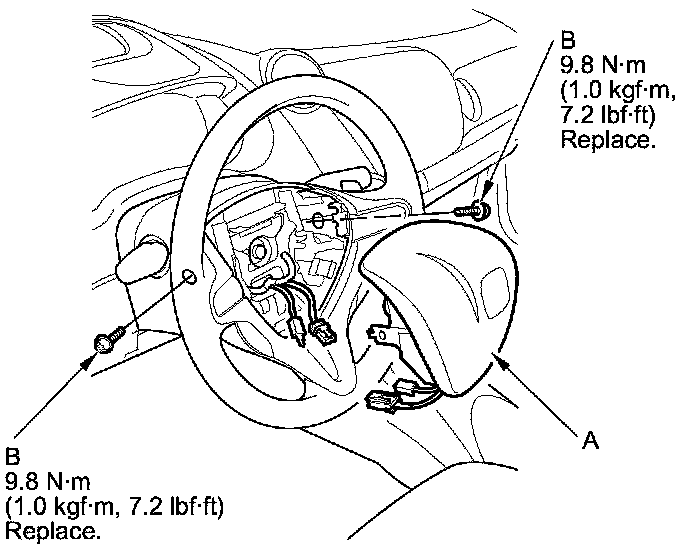 B
9.8 N·m
(1.0 kgf·m,
7.2 lbf·ft)
Replace.

A

B
9.8 N·m
(1.0 kgf·m, 7.2 lbf·ft)
Replace.