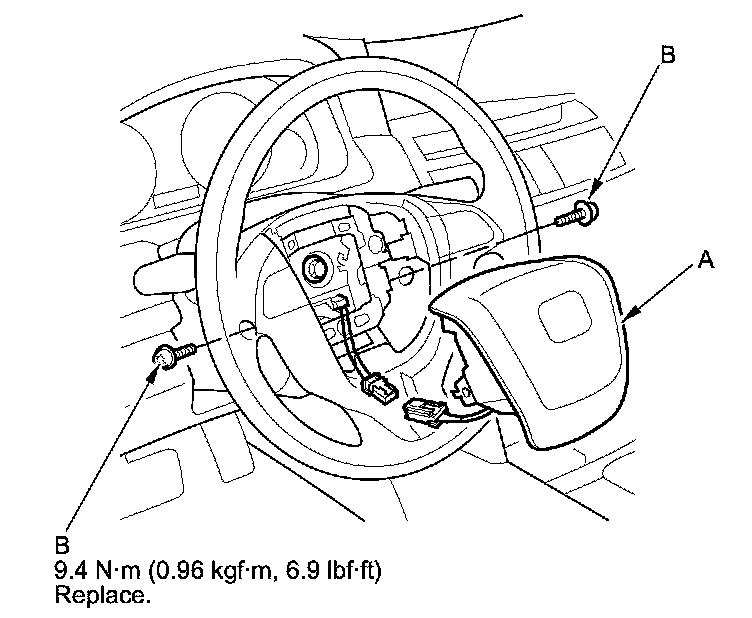 B

A

B
9.4 N·m (0.96 kgf·m, 6.9 lbf·ft)
Replace.