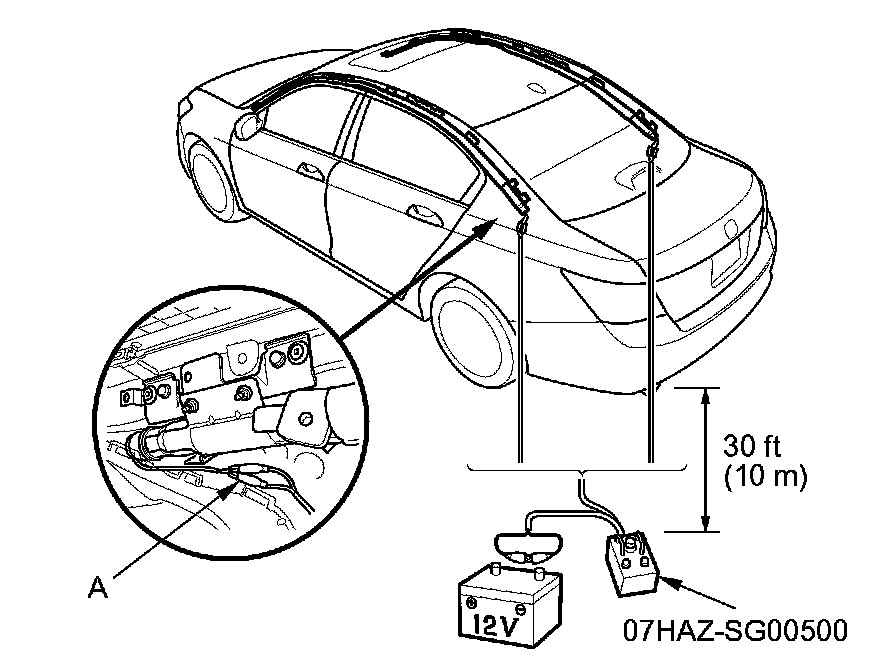 30 ft
(10 m)

A

12V

07HAZ-SG00500