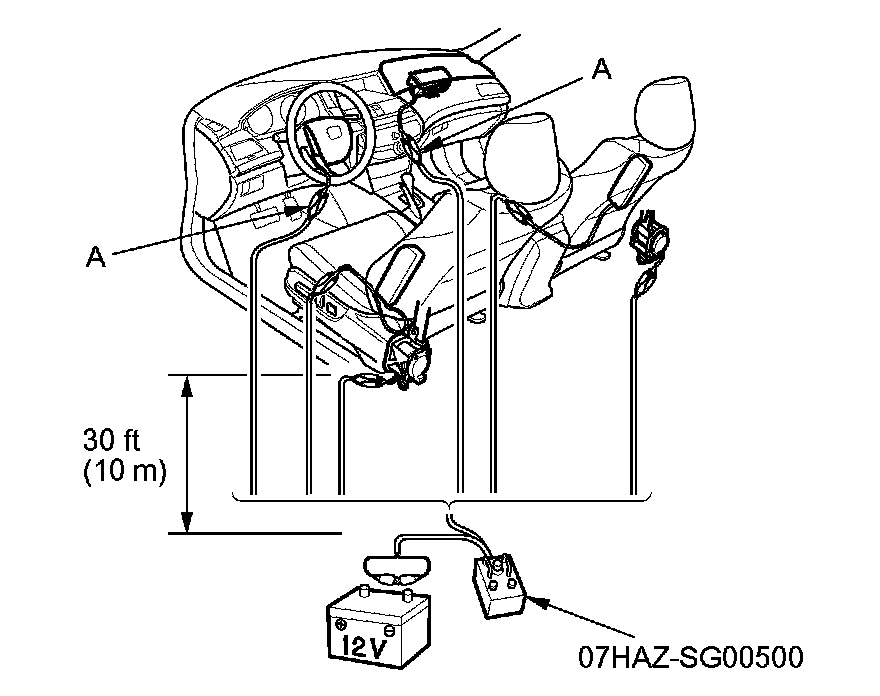 A

A

30 ft
(10 m)

12V

07HAZ-SG00500