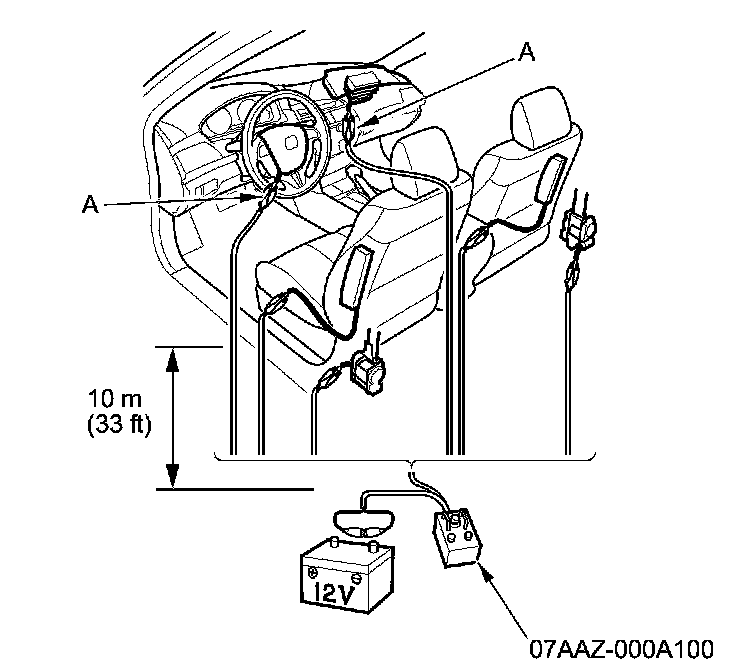 A

A

10 m
(33 ft)

12V

07AAZ-000A100