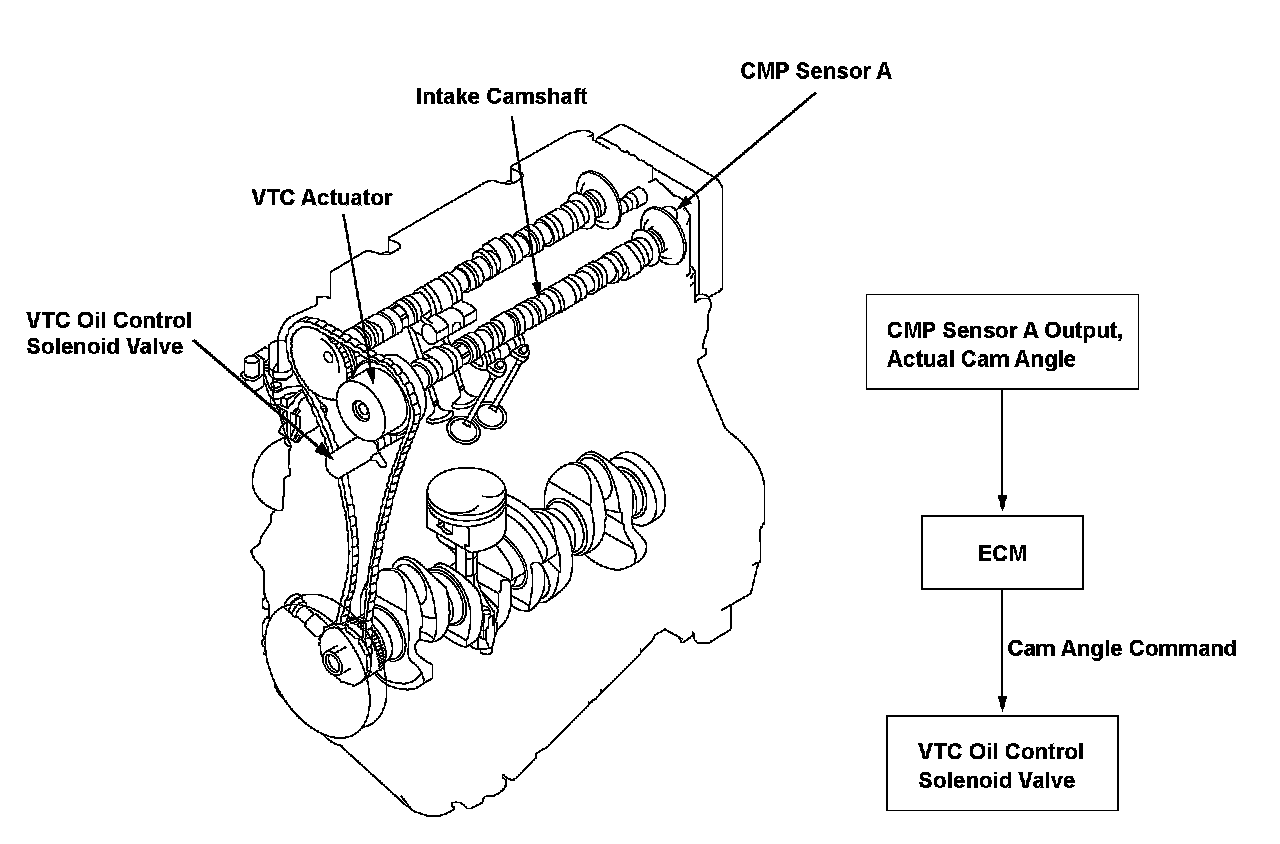 CMP Sensor A

Intake Camshaft

VTC Actuator

VTC Oil Control Solenoid Valve

CMP Sensor A Output, Actual Cam Angle

ECM

Cam Angle Command

VTC Oil Control Solenoid Valve