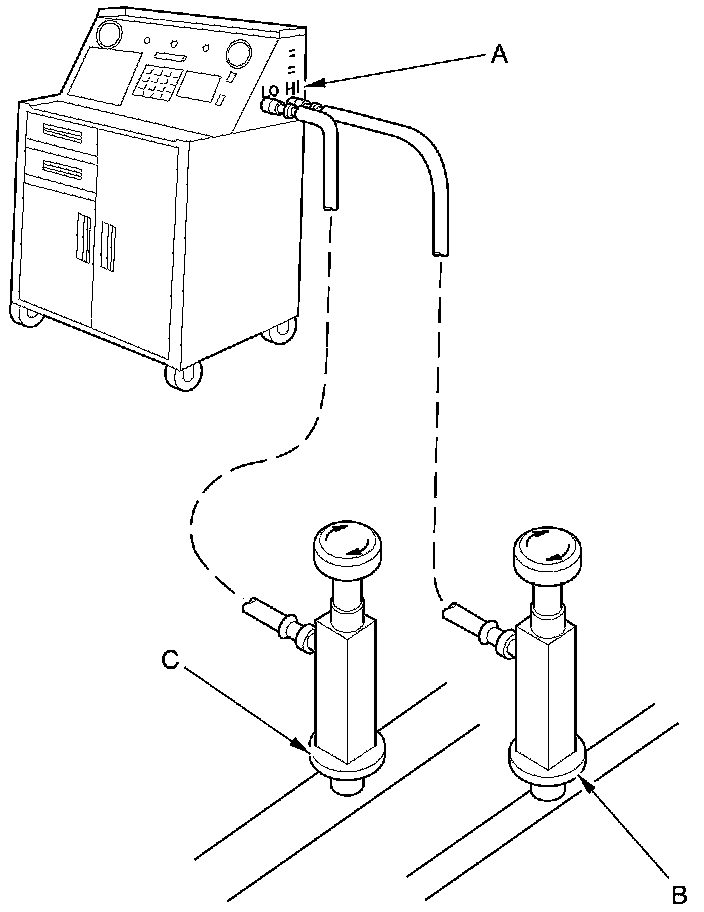 A
LO HI
C
B