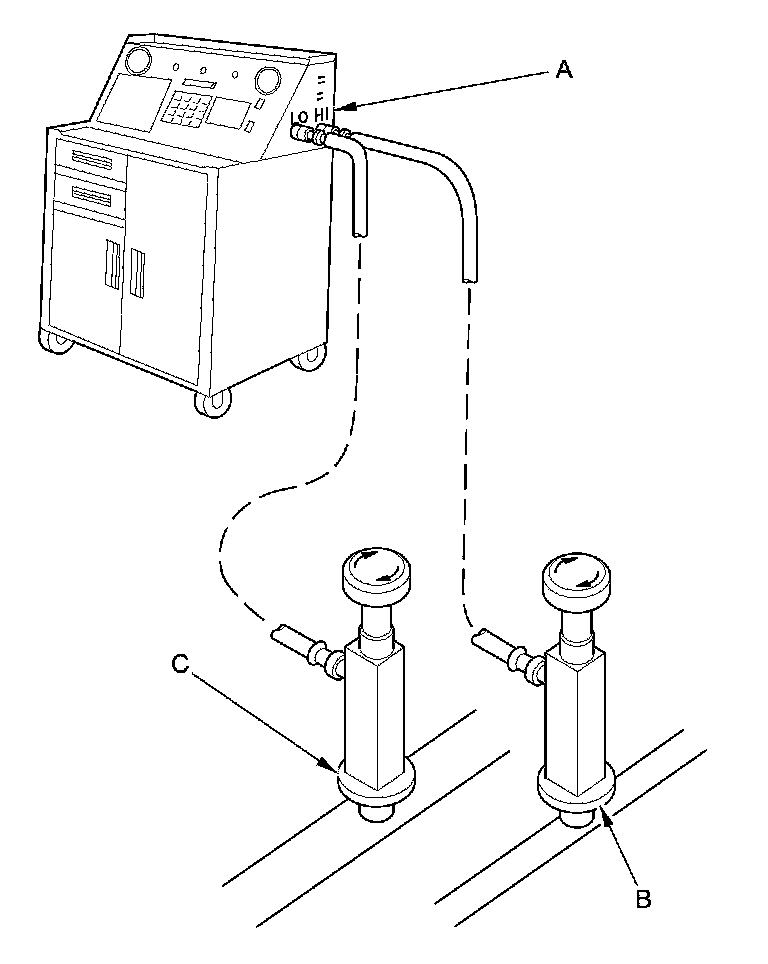 A
LO HI
C
B