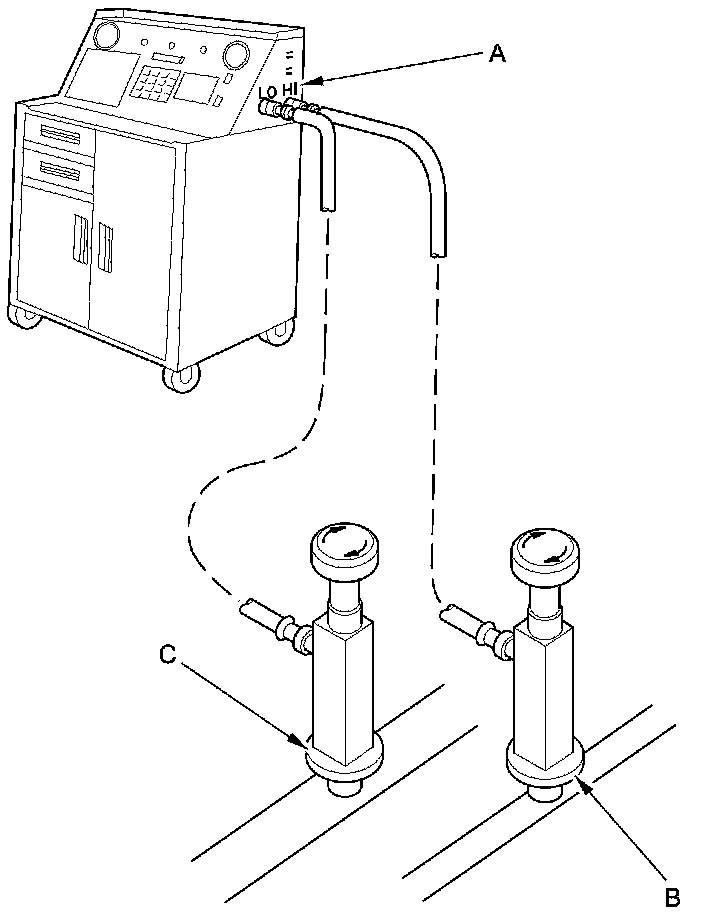 A

LO HI

C

B