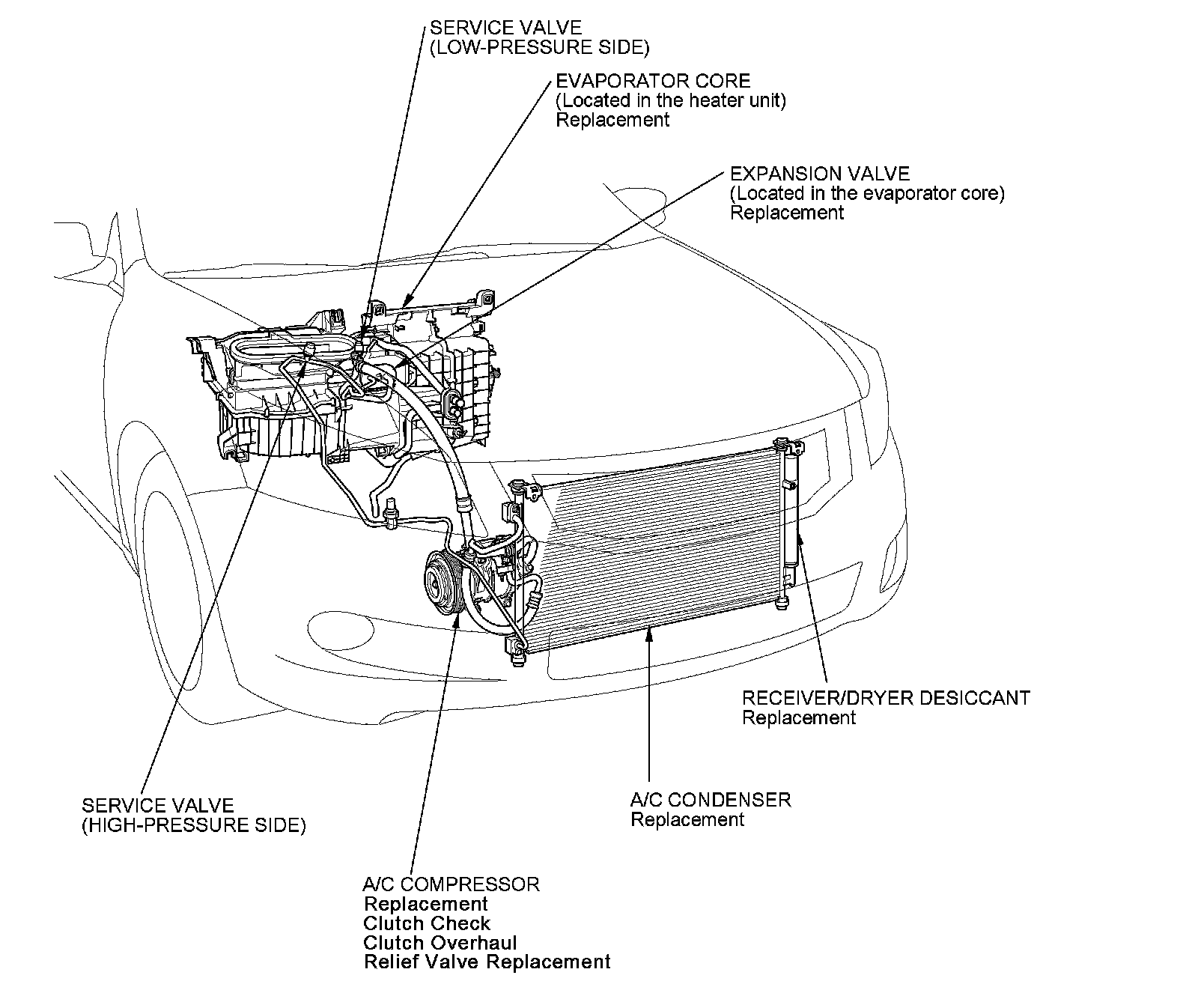 SERVICE VALVE
(LOW-PRESSURE SIDE)

EVAPORATOR CORE
(Located in the heater unit)
Replacement

EXPANSION VALVE
(Located in the evaporator core)
Replacement

RECEIVER/DRYER DESICCANT
Replacement

A/C CONDENSER
Replacement

SERVICE VALVE
(HIGH-PRESSURE SIDE)

A/C COMPRESSOR
Replacement
Clutch Check
Clutch Overhaul
Relief Valve Replacement