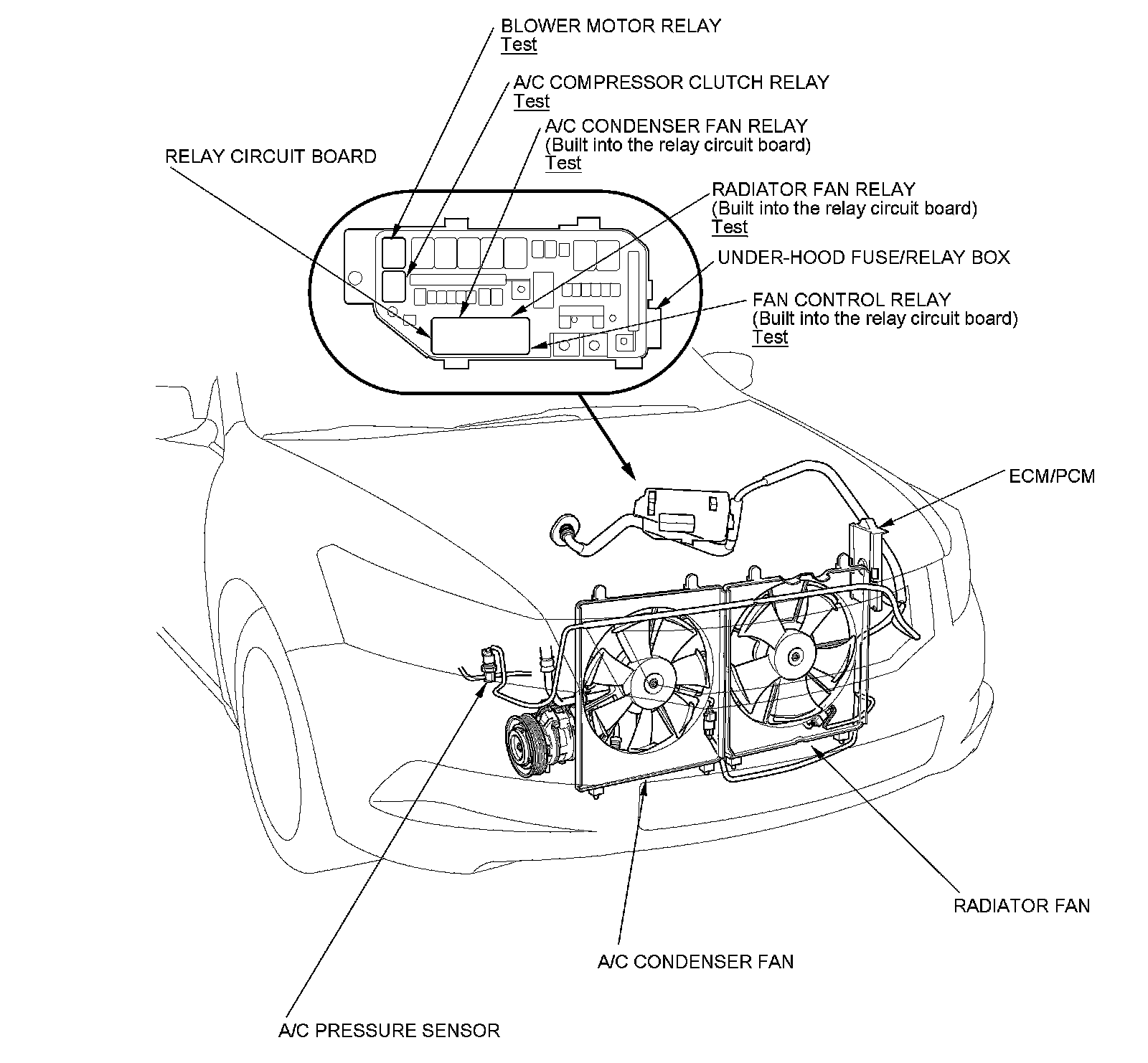 BLOWER MOTOR RELAY
Test

A/C COMPRESSOR CLUTCH RELAY
Test

A/C CONDENSER FAN RELAY
(Built into the relay circuit board)
Test

RELAY CIRCUIT BOARD

RADIATOR FAN RELAY
(Built into the relay circuit board)
Test

UNDER-HOOD FUSE/RELAY BOX

FAN CONTROL RELAY
(Built into the relay circuit board)
Test

ECM/PCM

RADIATOR FAN

A/C CONDENSER FAN

A/C PRESSURE SENSOR