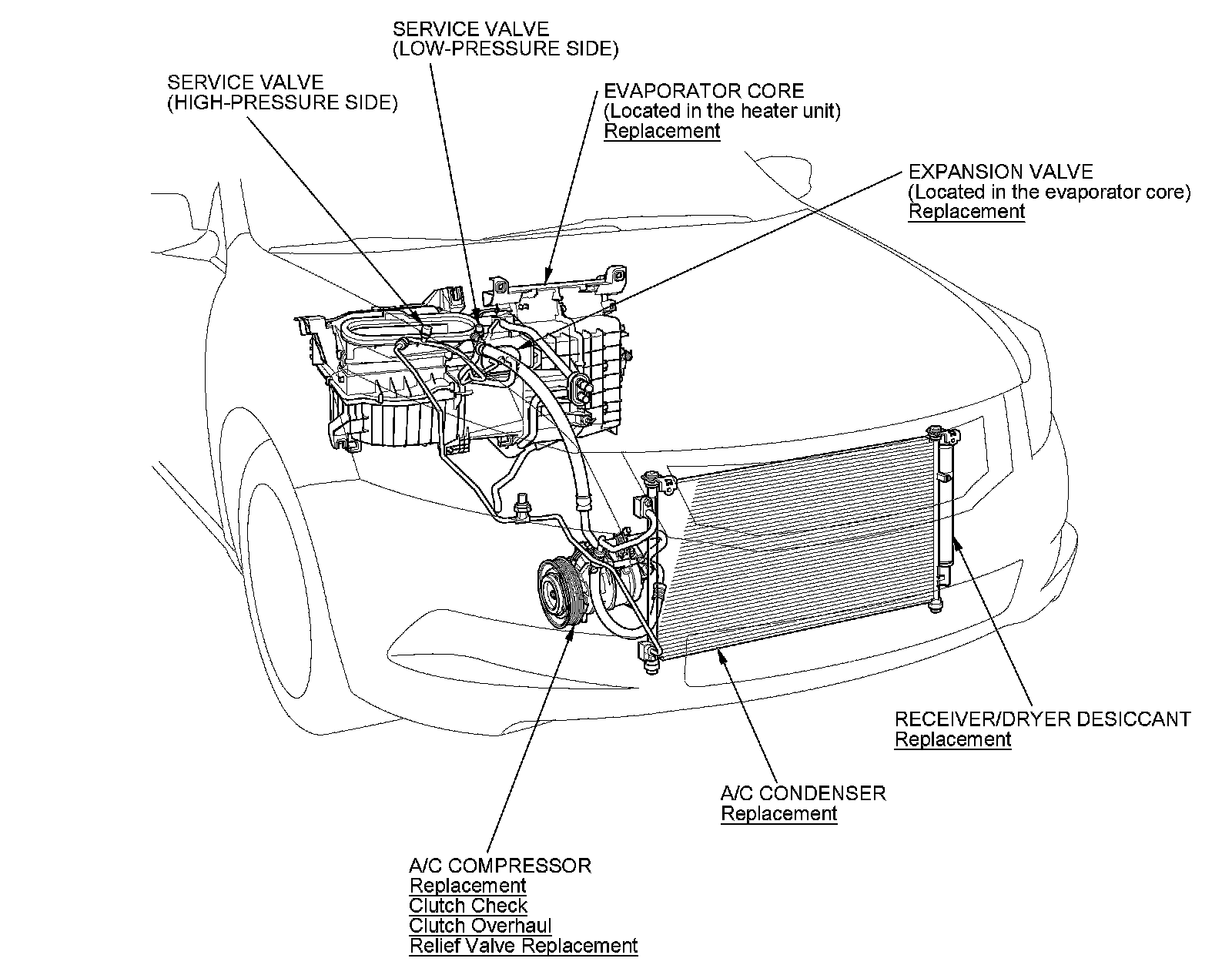 SERVICE VALVE
(LOW-PRESSURE SIDE)

SERVICE VALVE
(HIGH-PRESSURE SIDE)

EVAPORATOR CORE
(Located in the heater unit)
Replacement

EXPANSION VALVE
(Located in the evaporator core)
Replacement

RECEIVER/DRYER DESICCANT
Replacement

A/C CONDENSER
Replacement

A/C COMPRESSOR
Replacement
Clutch Check
Clutch Overhaul
Relief Valve Replacement