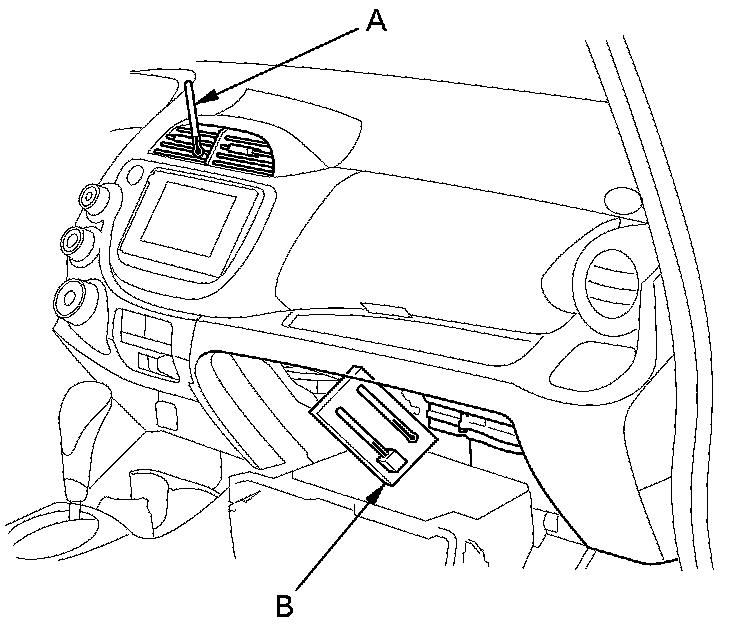 A

B