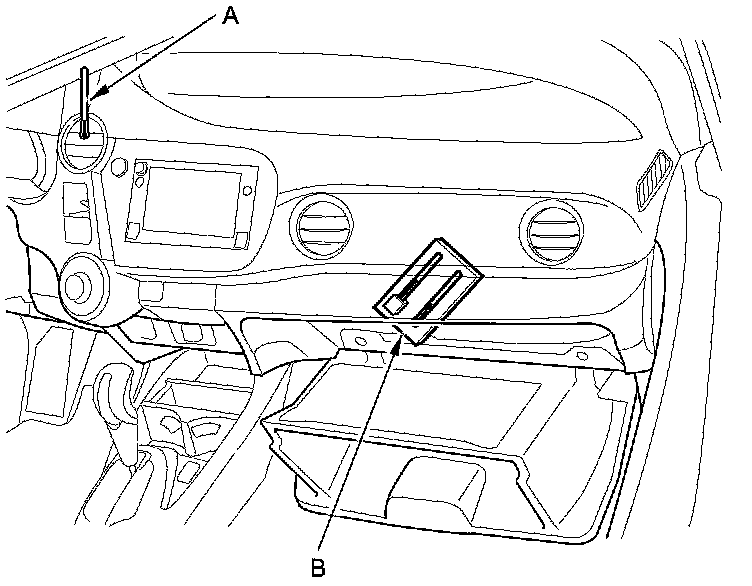 A

B