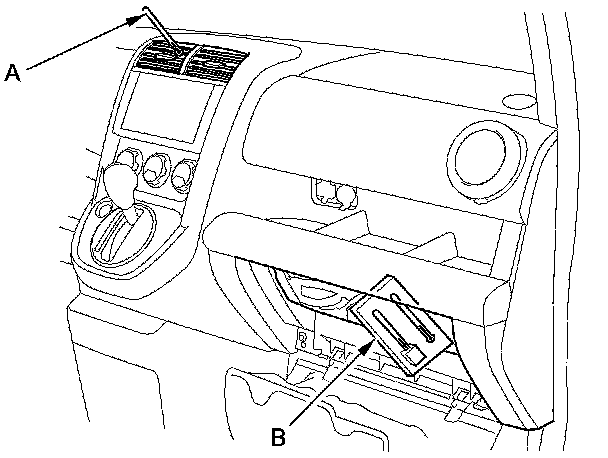 A

B