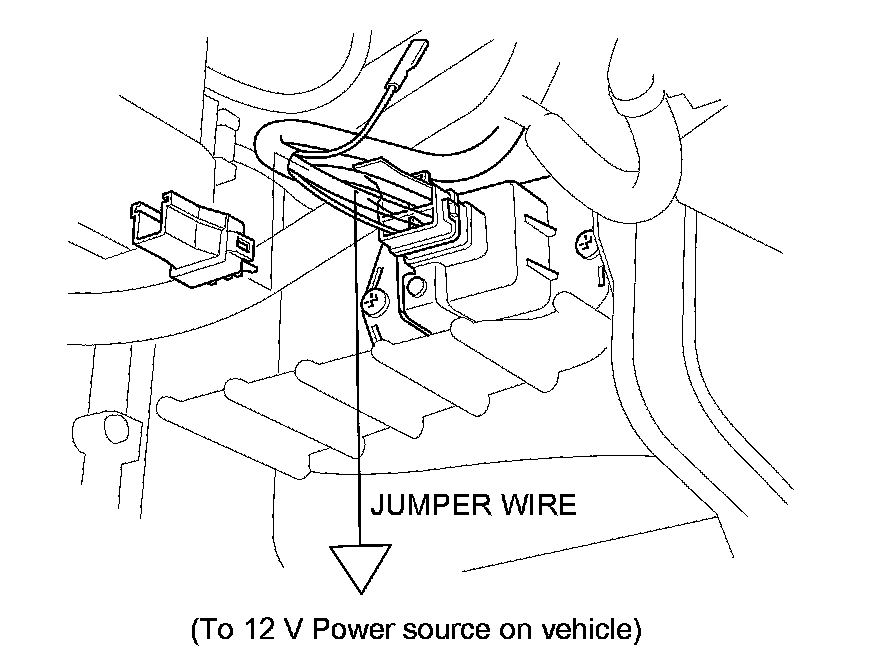 JUMPER WIRE

(To 12 V Power source on vehicle)