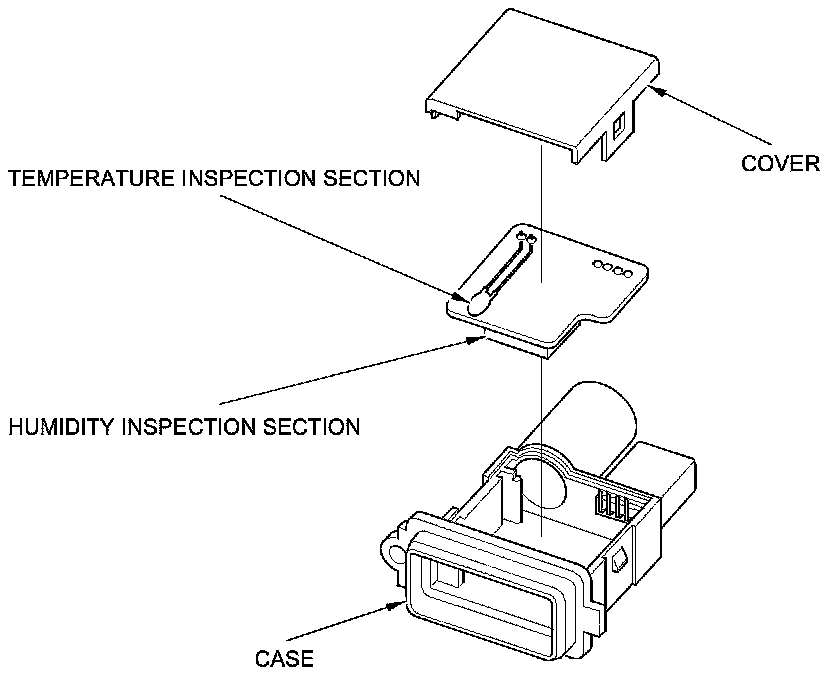 COVER

TEMPERATURE INSPECTION SECTION

HUMIDITY INSPECTION SECTION

CASE