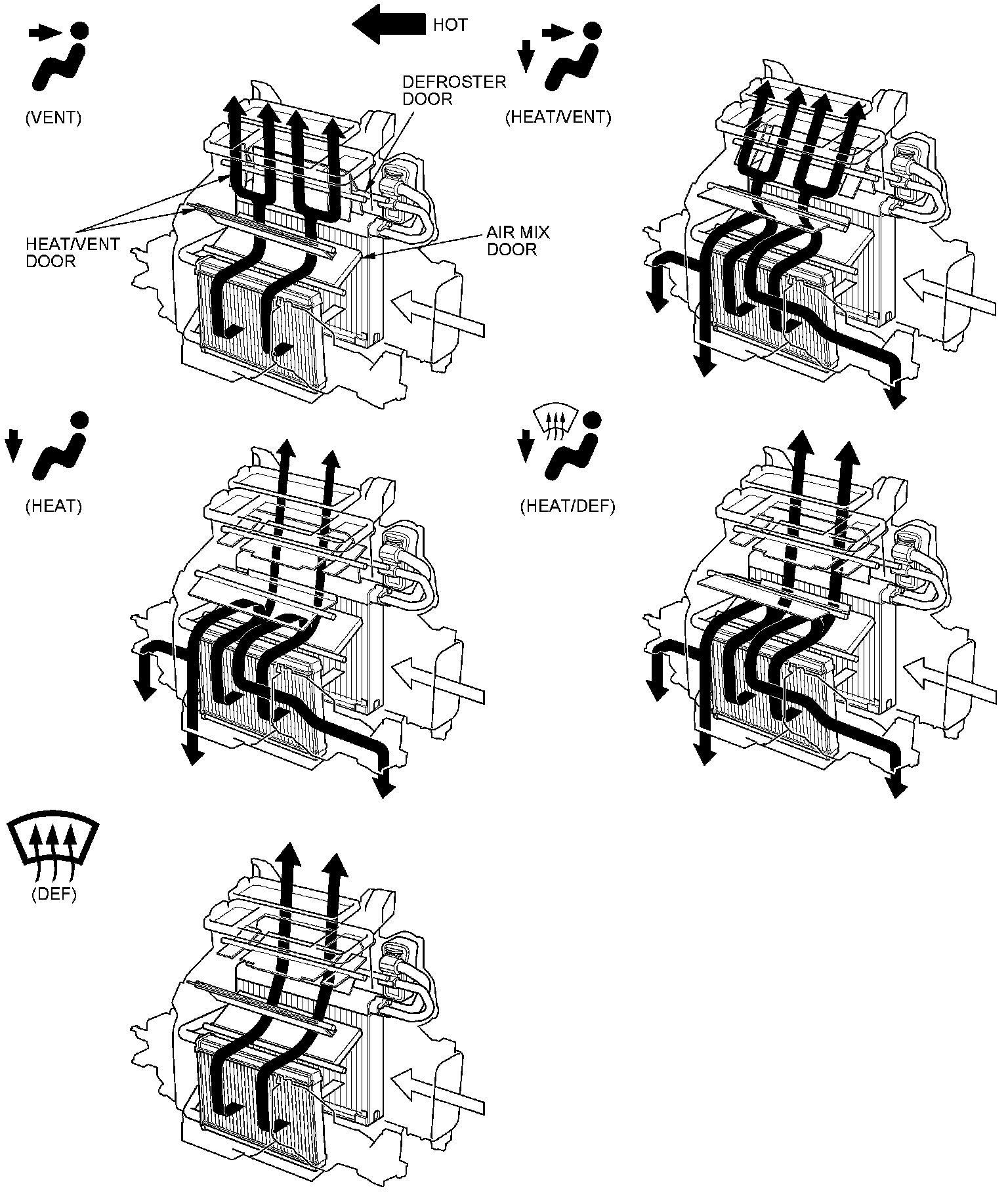 HOT

(VENT)

DEFROSTER DOOR

HEAT/VENT DOOR

AIR MIX DOOR

(HEAT/VENT)

(HEAT)

(HEAT/DEF)

(DEF)