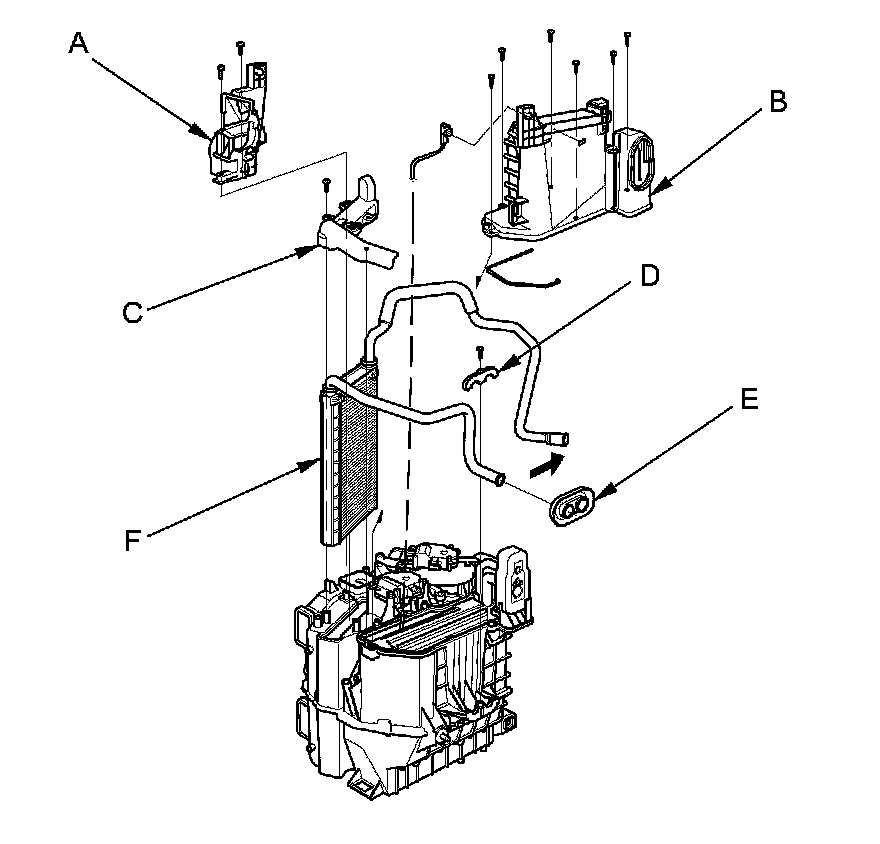 A
B
C
D
E
F