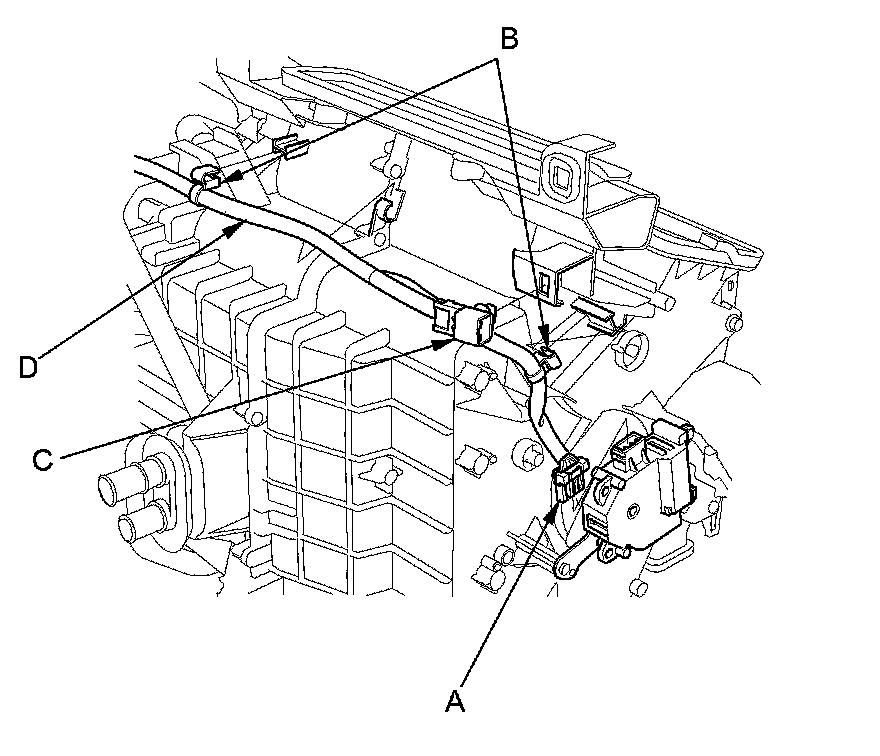 B
D
C
A