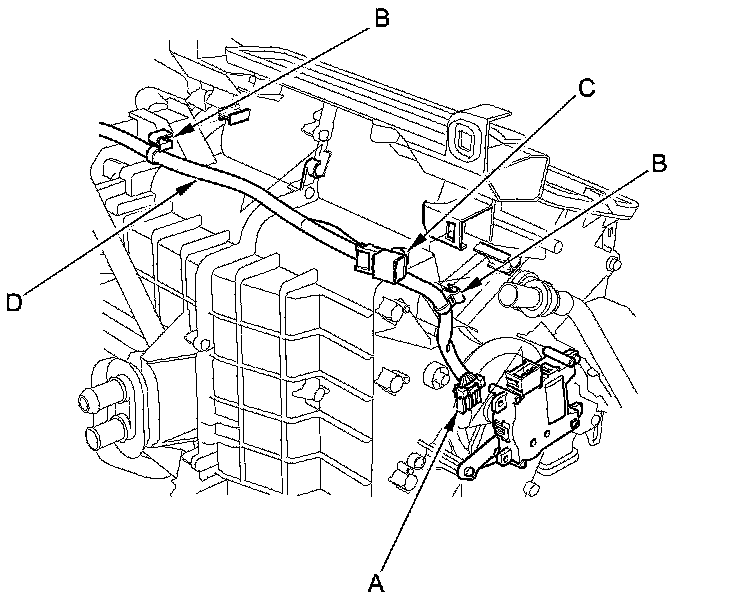 B
C
B
D
A