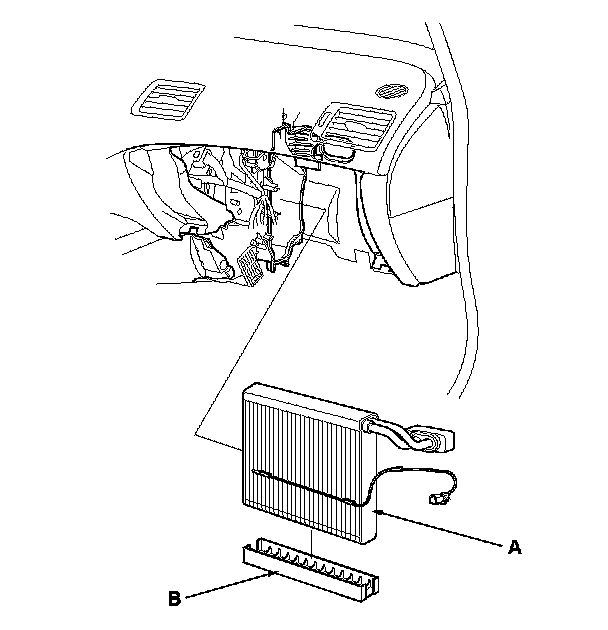 A

B