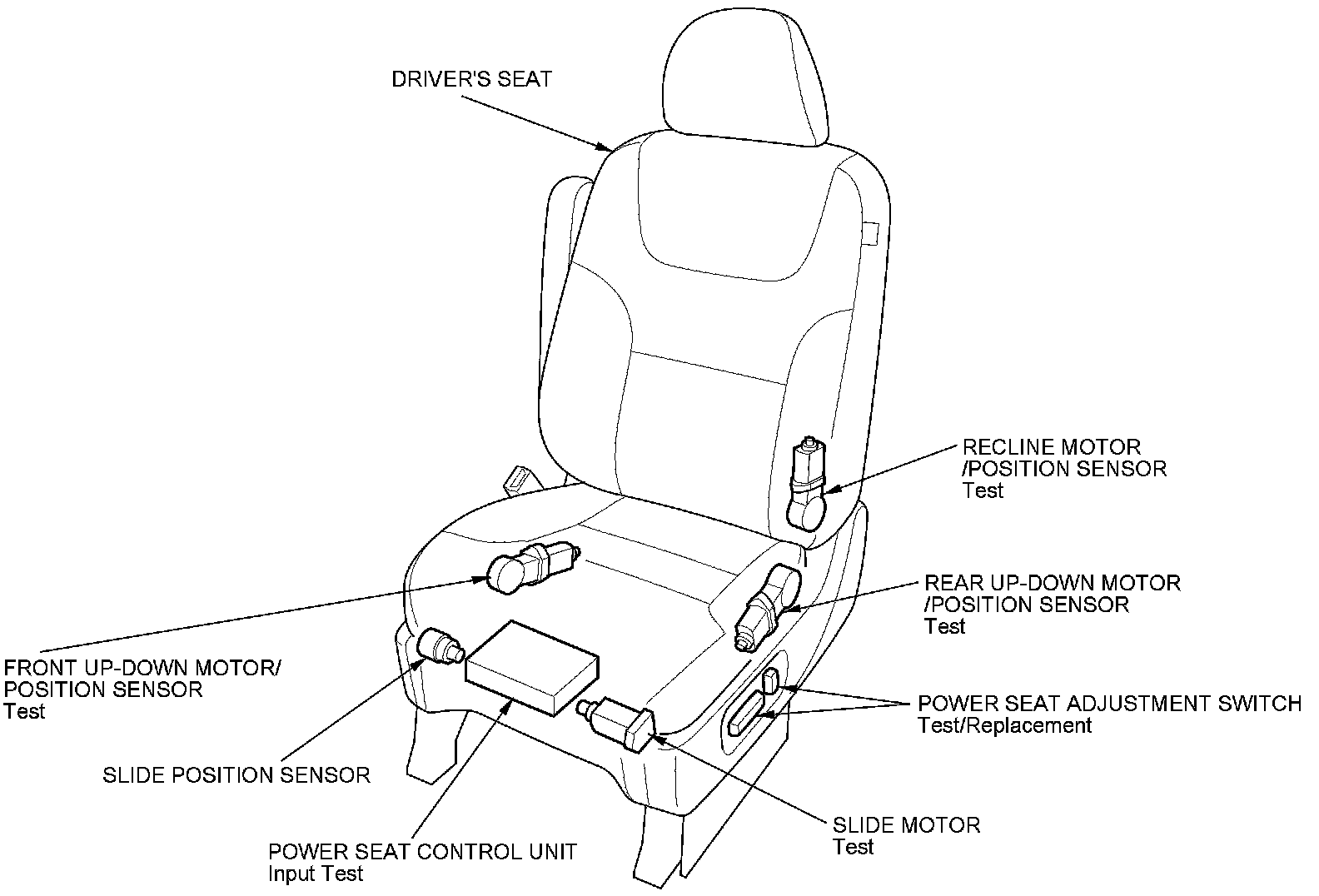 DRIVER'S SEAT

RECLINE MOTOR
/POSITION SENSOR
Test

REAR UP-DOWN MOTOR
/POSITION SENSOR
Test

FRONT UP-DOWN MOTOR/
POSITION SENSOR
Test

POWER SEAT ADJUSTMENT SWITCH
Test/Replacement

SLIDE POSITION SENSOR

SLIDE MOTOR
Test

POWER SEAT CONTROL UNIT
Input Test