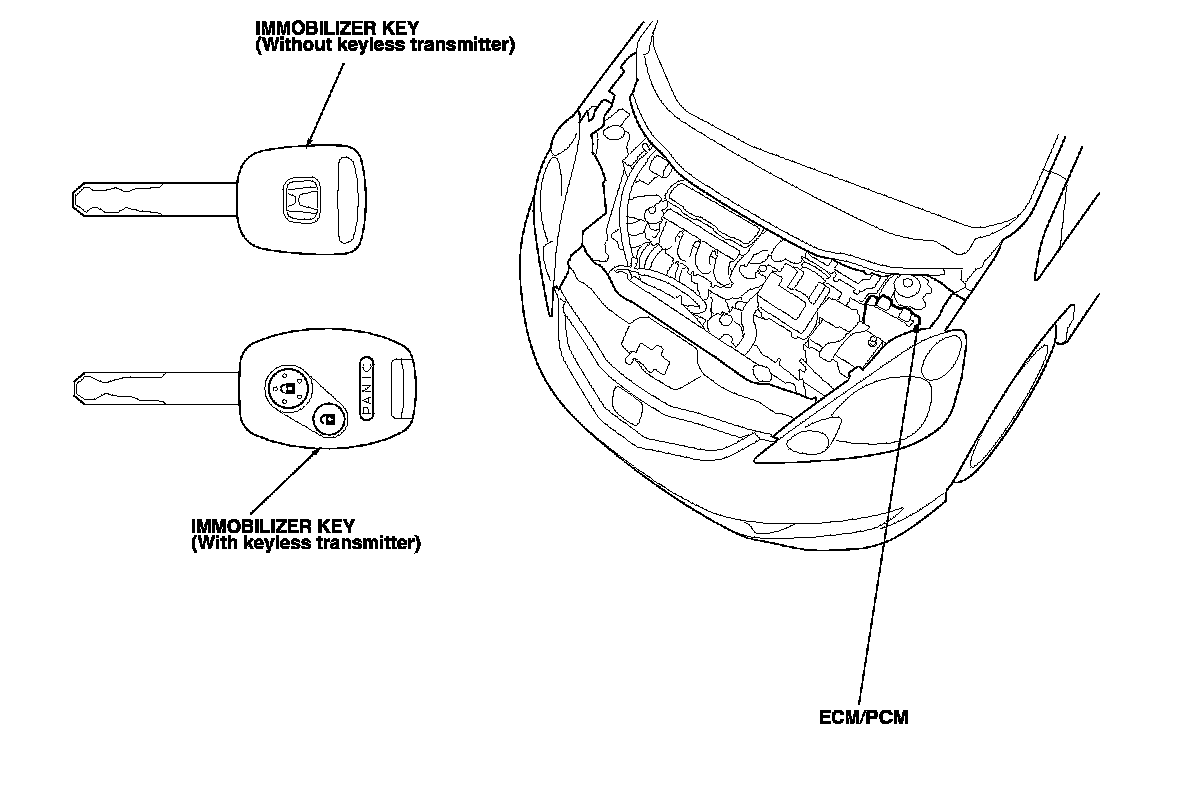 IMMOBILIZER KEY
(Without keyless transmitter)

PANIC

IMMOBILIZER KEY
(With keyless transmitter)

ECM/PCM