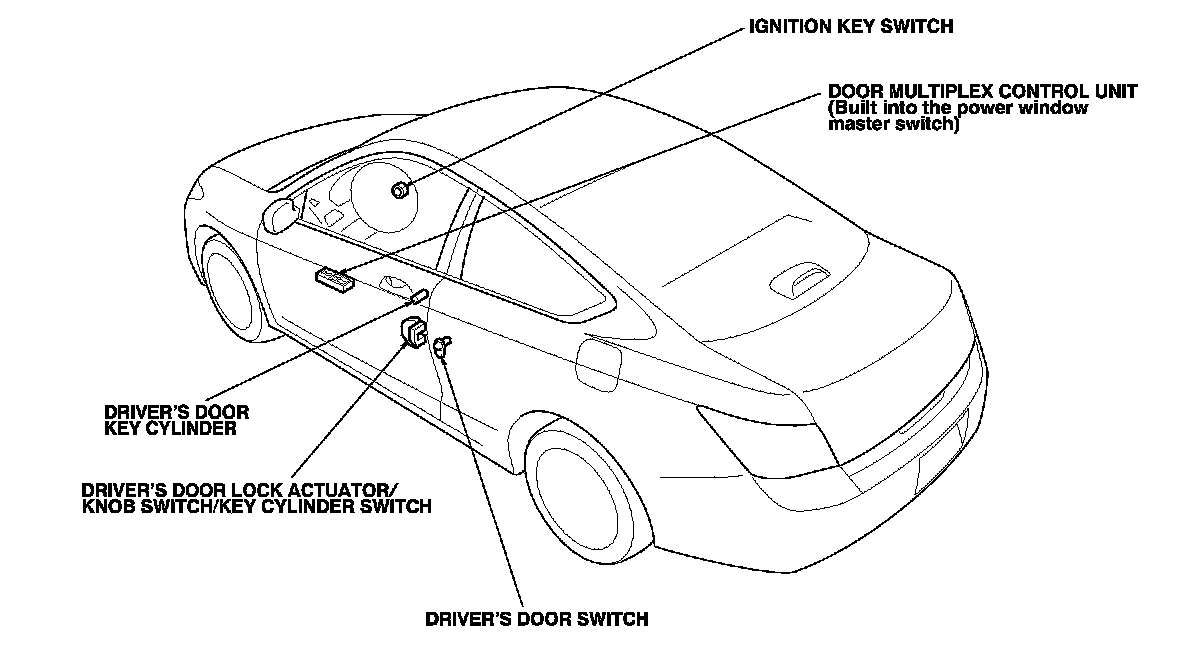 IGNITION KEY SWITCH

DOOR MULTIPLEX CONTROL UNIT
(Built into the power window master switch)

DRIVER'S DOOR KEY CYLINDER

DRIVER'S DOOR LOCK ACTUATOR/ KNOB SWITCH/KEY CYLINDER SWITCH

DRIVER'S DOOR SWITCH