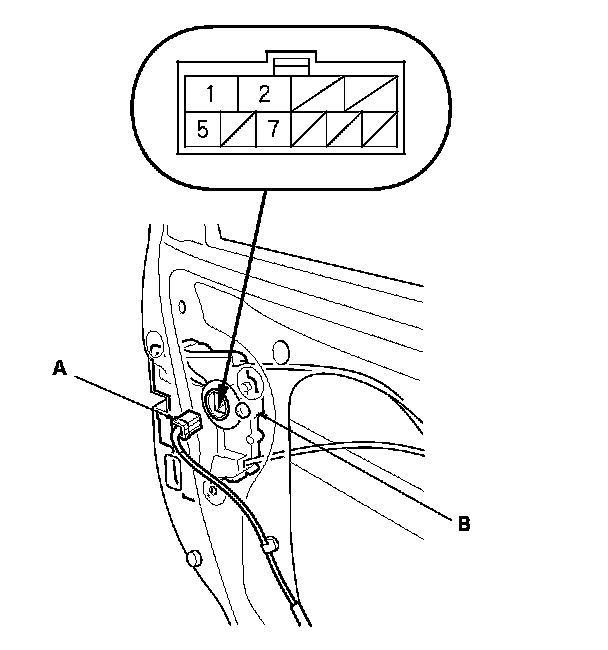 1
2
5
7
A
B