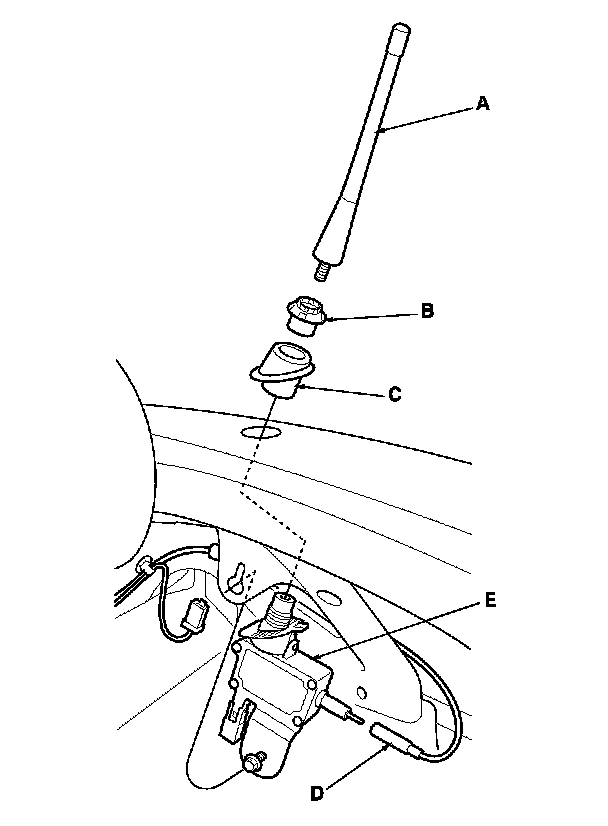 A

B

C

E

D