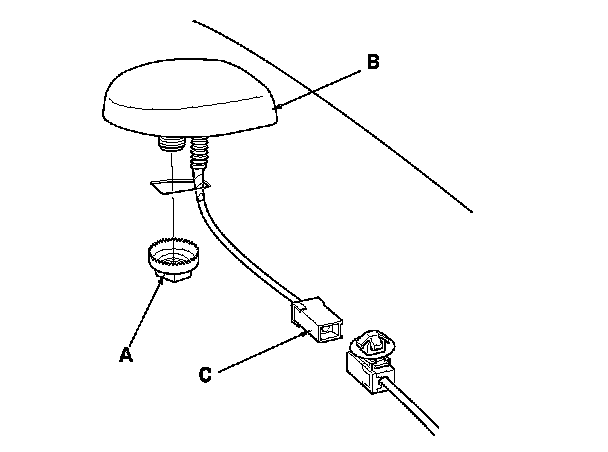 B

A

C