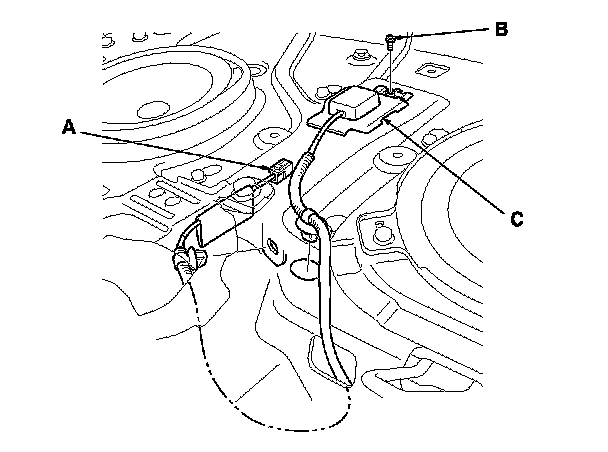 B
A
C