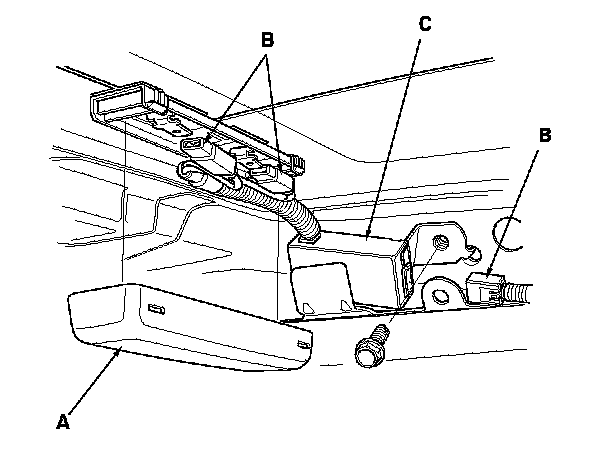 B
C
B
A