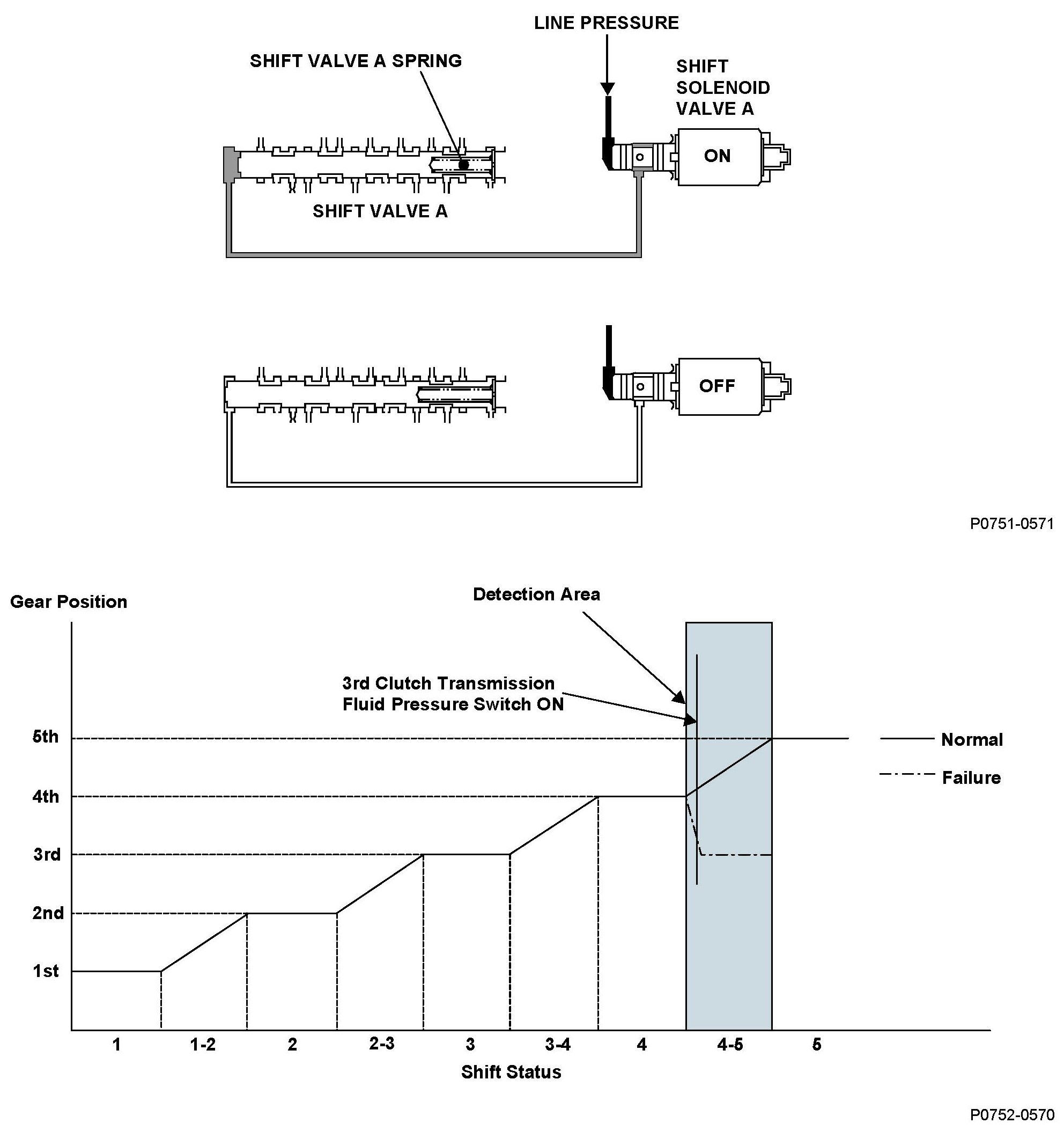 LINE PRESSURE

SHIFT VALVE A SPRING

SHIFT SOLENOID VALVE A

ON

SHIFT VALVE A

OFF

P0751-0571

Gear Position

Detection Area

3rd Clutch Transmission Fluid Pressure Switch ON

5th

4th

3rd

2nd

1st

Normal

Failure

1
1-2
2
2-3
3
3-4
4
4-5
5

Shift Status

P0752-0570