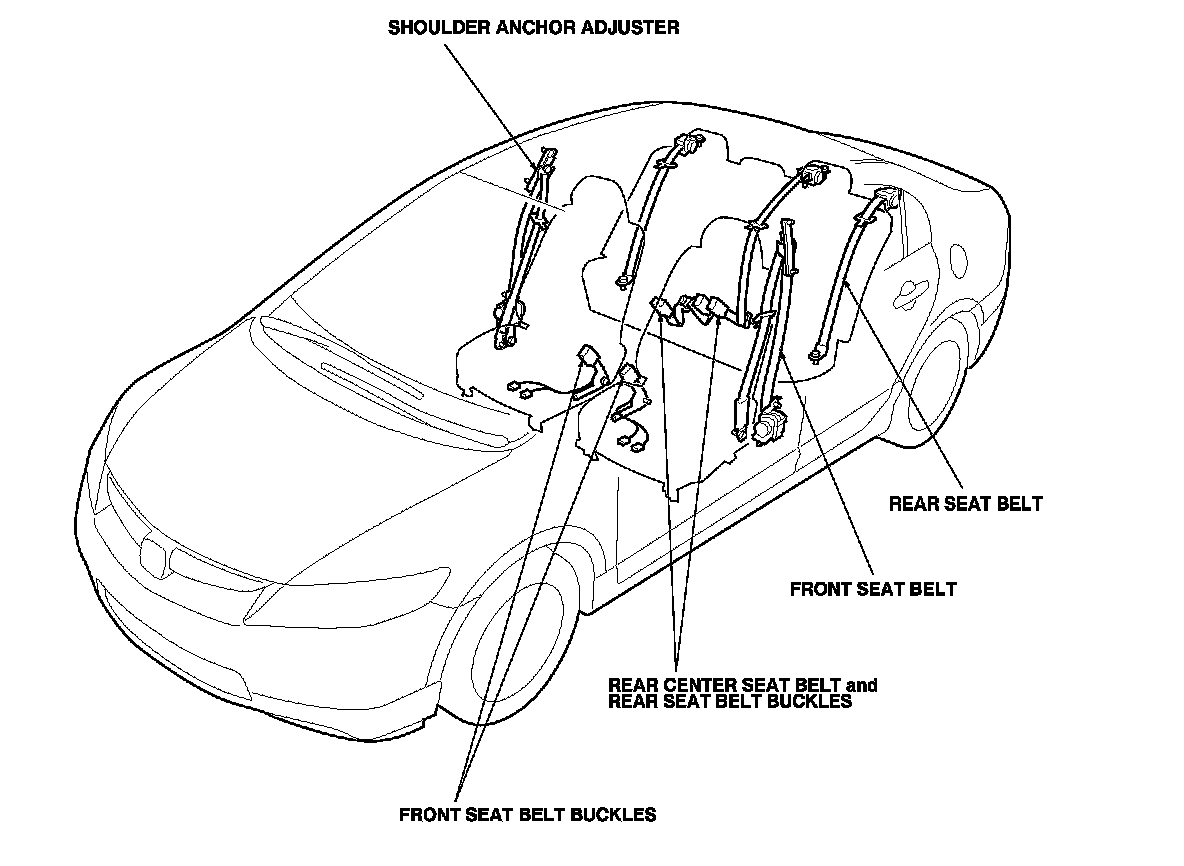 SHOULDER ANCHOR ADJUSTER

REAR SEAT BELT

FRONT SEAT BELT

REAR CENTER SEAT BELT and REAR SEAT BELT BUCKLES

FRONT SEAT BELT BUCKLES