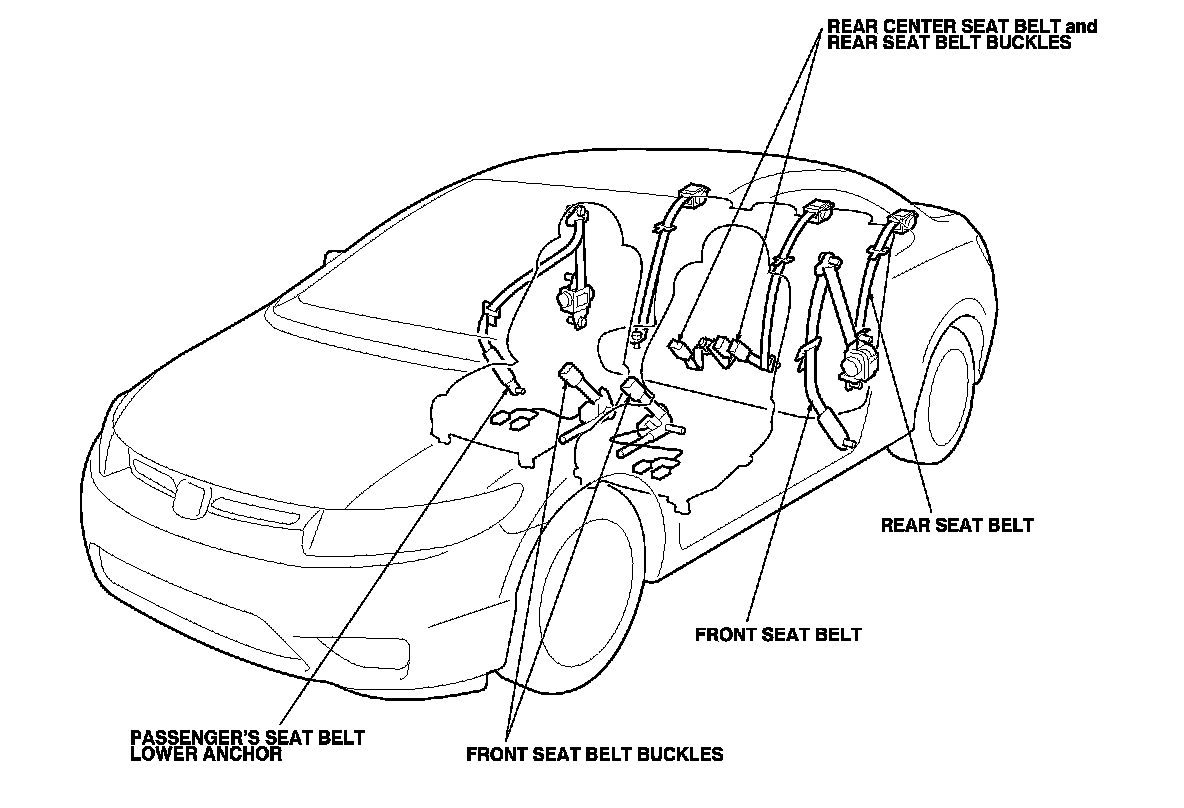 REAR CENTER SEAT BELT and
REAR SEAT BELT BUCKLES

REAR SEAT BELT

FRONT SEAT BELT

PASSENGER'S SEAT BELT
LOWER ANCHOR

FRONT SEAT BELT BUCKLES