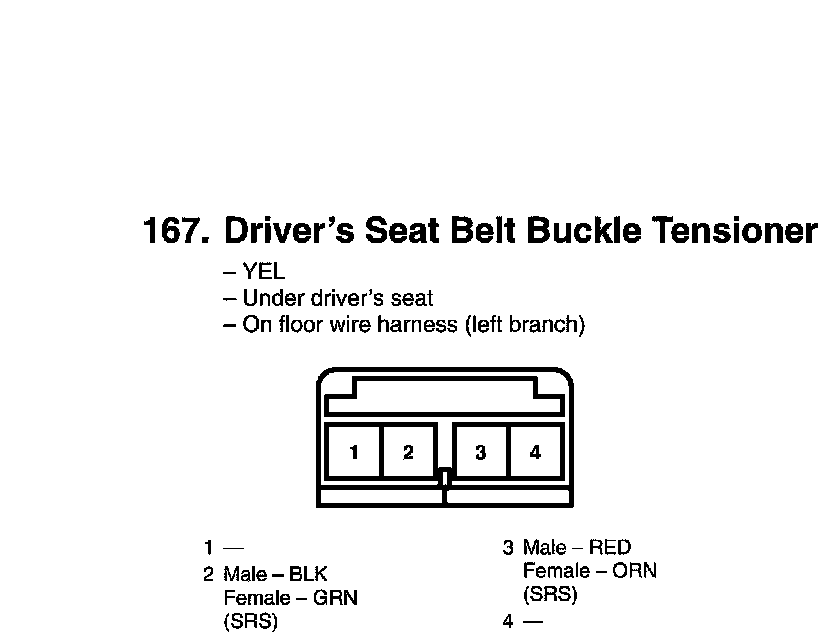 167. Driver's Seat Belt Buckle Tensioner

– YEL
– Under driver's seat
– On floor wire harness (left branch)

1 2 3 4

1 —
2 Male – BLK
Female – GRN
(SRS)

3 Male – RED
Female – ORN
(SRS)
4 —