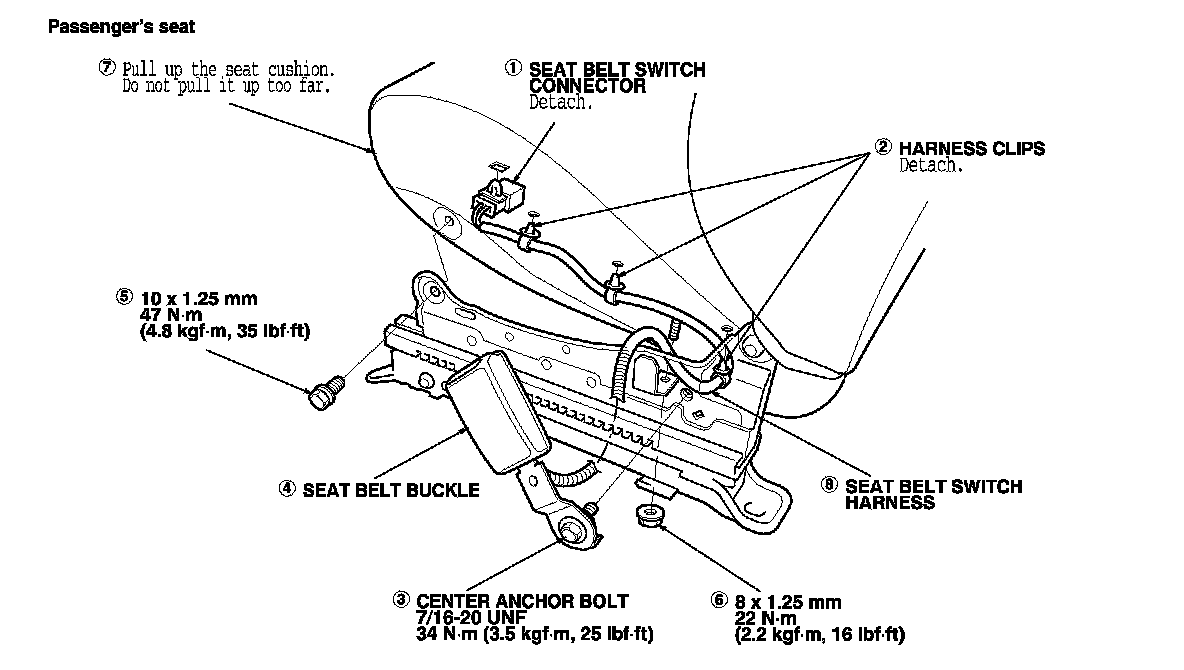 Passenger's seat

⑦ Pull up the seat cushion.
Do not pull it up too far.

① SEAT BELT SWITCH CONNECTOR
Detach.

② HARNESS CLIPS
Detach.

⑤ 10 x 1.25 mm
47 N·m
(4.8 kgf·m, 35 lbf·ft)

④ SEAT BELT BUCKLE

⑧ SEAT BELT SWITCH HARNESS

③ CENTER ANCHOR BOLT
7/16-20 UNF
34 N·m (3.5 kgf·m, 25 lbf·ft)

⑥ 8 x 1.25 mm
22 N·m
(2.2 kgf·m, 16 lbf·ft)