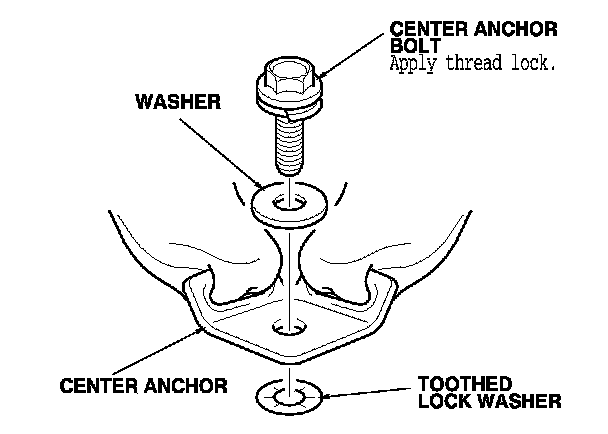 CENTER ANCHOR BOLT
Apply thread lock.

WASHER

CENTER ANCHOR

TOOTHED LOCK WASHER