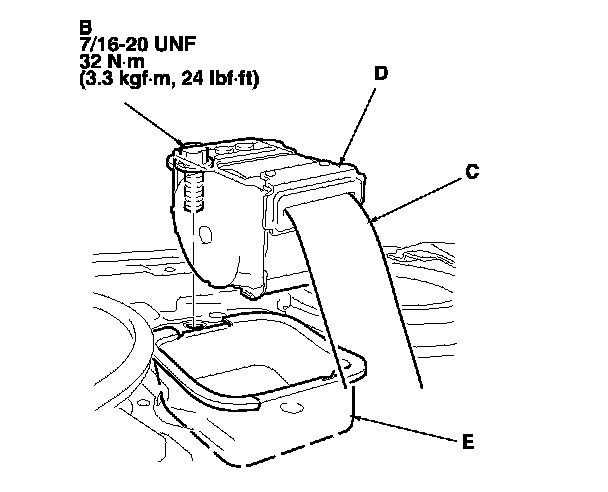 B
7/16-20 UNF
32 N·m
(3.3 kgf·m, 24 lbf·ft)

D

C

E