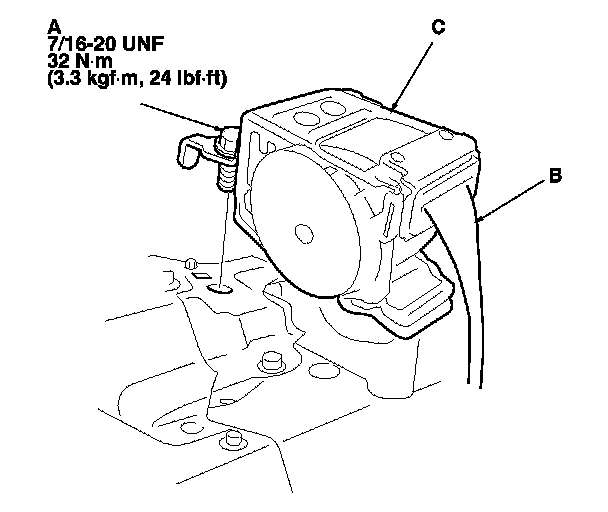 A
7/16-20 UNF
32 N·m
(3.3 kgf·m, 24 lbf·ft)

C

B