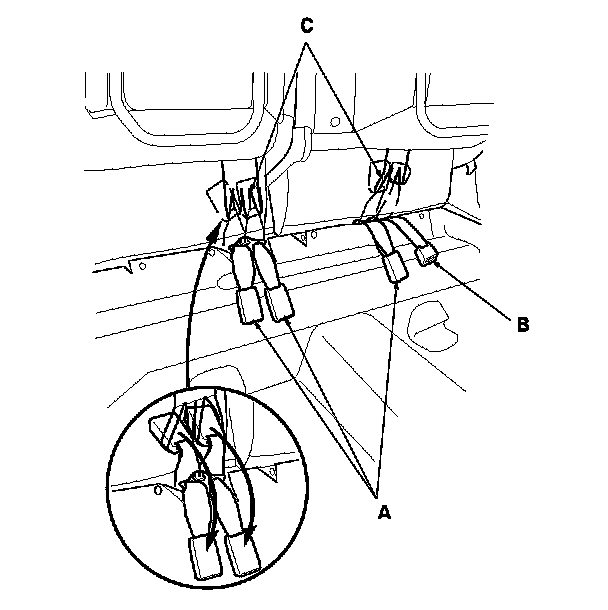 C

B

A