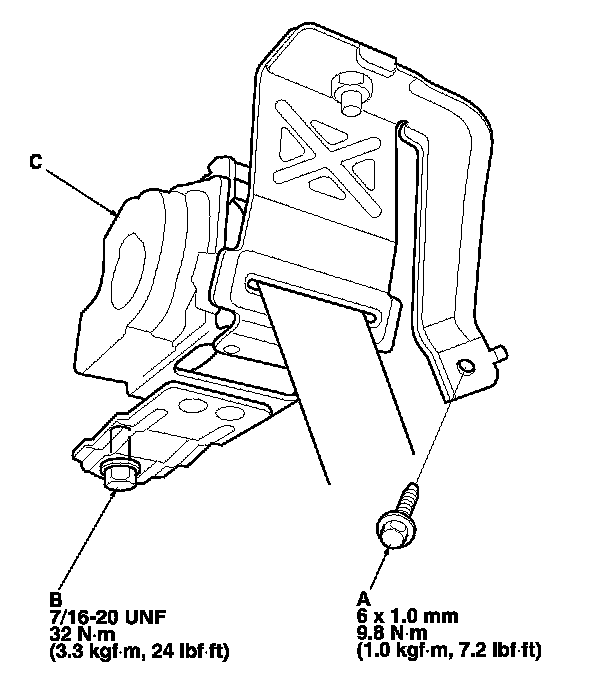 C

B
7/16-20 UNF
32 N·m
(3.3 kgf·m, 24 lbf·ft)

A
6 x 1.0 mm
9.8 N·m
(1.0 kgf·m, 7.2 lbf·ft)