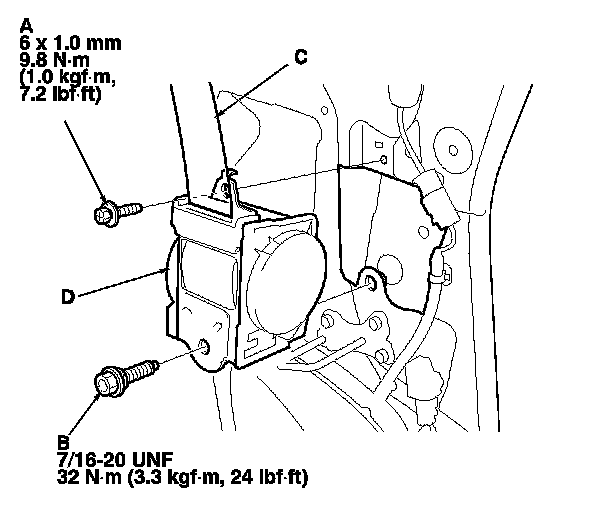 A
6 x 1.0 mm
9.8 N·m
(1.0 kgf·m,
7.2 lbf·ft)

C

D

B
7/16-20 UNF
32 N·m (3.3 kgf·m, 24 lbf·ft)