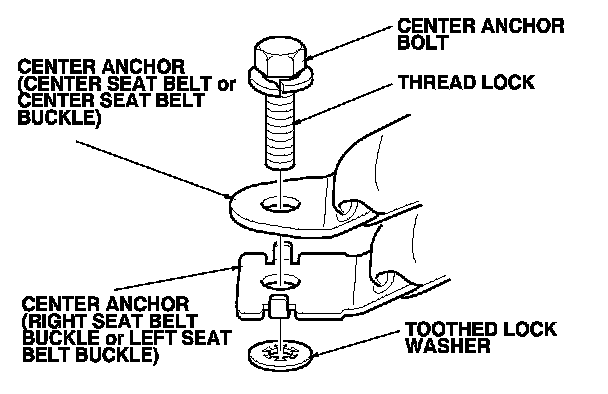 CENTER ANCHOR BOLT

CENTER ANCHOR (CENTER SEAT BELT or CENTER SEAT BELT BUCKLE)

THREAD LOCK

CENTER ANCHOR (RIGHT SEAT BELT BUCKLE or LEFT SEAT BELT BUCKLE)

TOOTHED LOCK WASHER