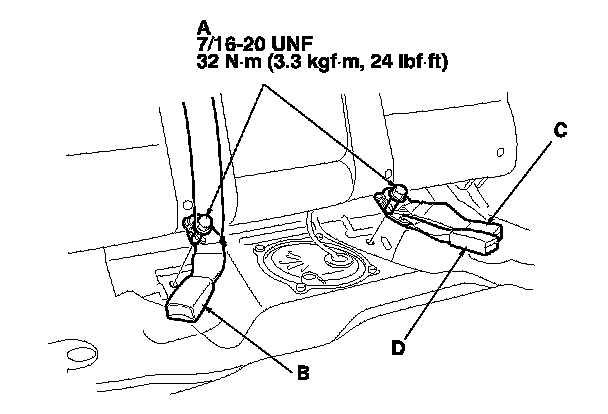 A
7/16-20 UNF
32 N·m (3.3 kgf·m, 24 lbf·ft)

C

D

B