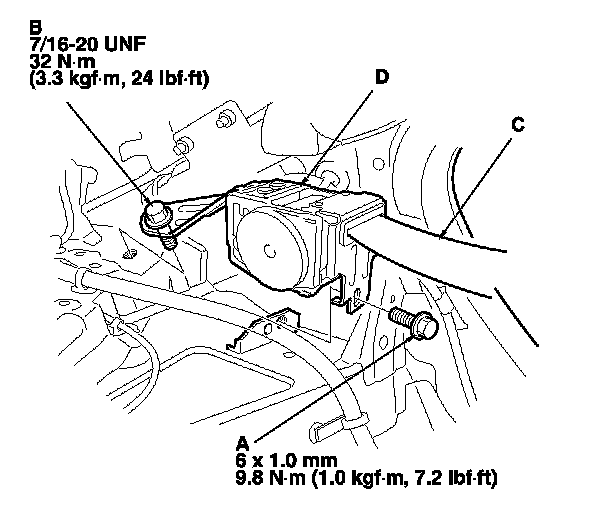 B
7/16-20 UNF
32 N·m
(3.3 kgf·m, 24 lbf·ft)

D

C

A
6 x 1.0 mm
9.8 N·m (1.0 kgf·m, 7.2 lbf·ft)